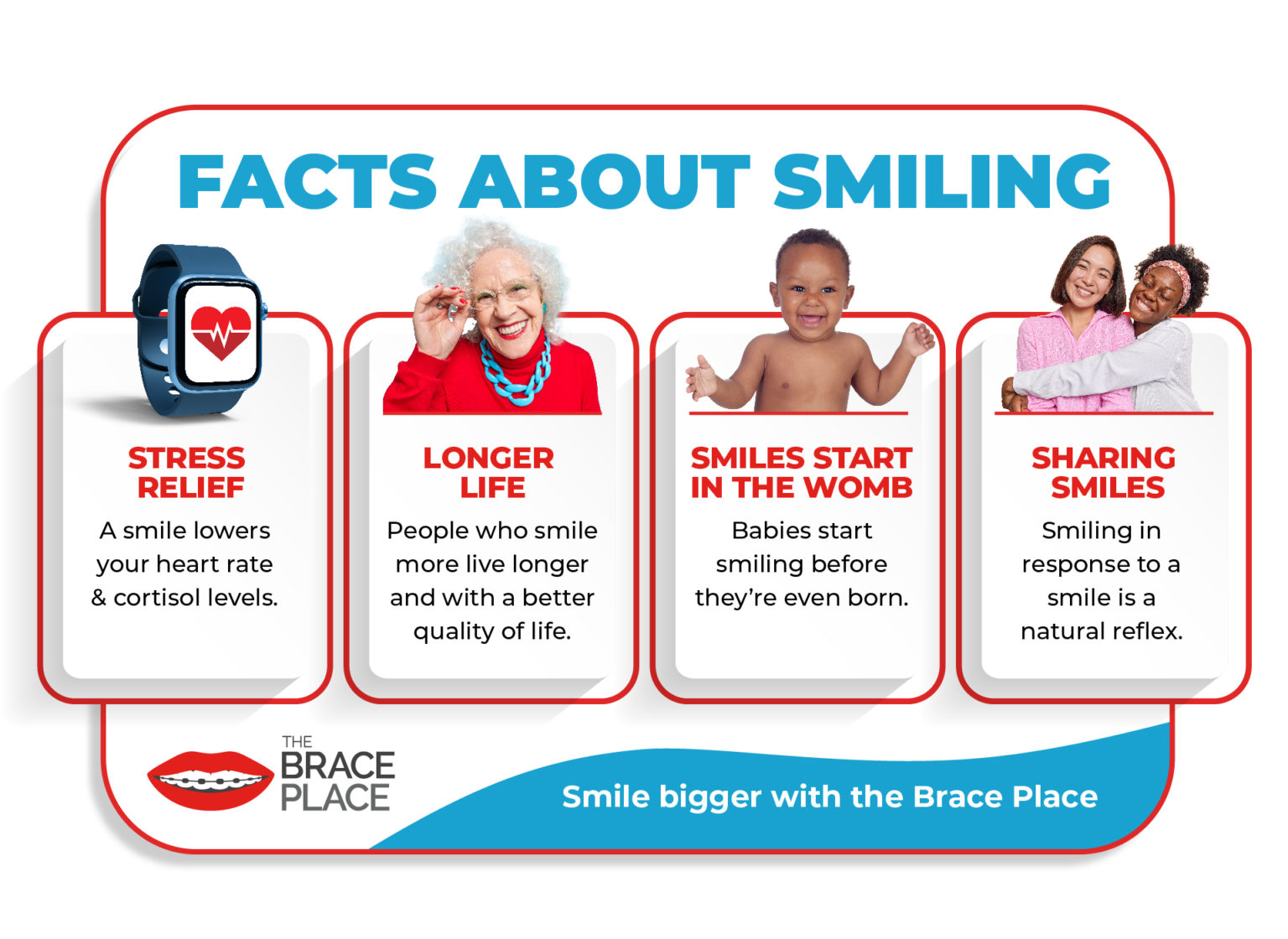 FACTS ABOUT SMILING

STRESS RELIEF
A smile lowers your heart rate & cortisol levels.

LONGER LIFE
People who smile more live longer and with a better quality of life.

SMILES START IN THE WOMB
Babies start smiling before they're even born.

SHARING SMILES
Smiling in response to a smile is a natural reflex.

THE BRACE PLACE

Smile bigger with the Brace Place